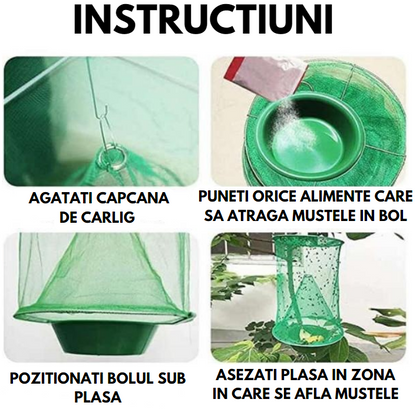 INSTRUCTIUNI

AGATATI CAPCANA DE CARLIG

PUNETI ORICE ALIMENTE CARE SA ATRAGA MUSTELE IN BOL

POZITIONATI BOLUL SUB PLASA

ASEZATI PLASA IN ZONA IN CARE SE AFLA MUSTELE