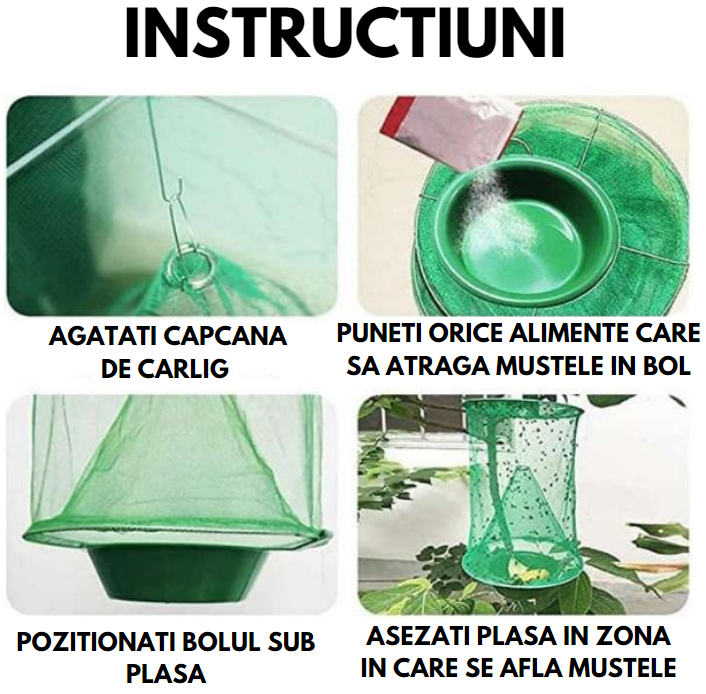 INSTRUCTIUNI

AGATATI CAPCANA DE CARLIG

PUNETI ORICE ALIMENTE CARE SA ATRAGA MUSTELE IN BOL

POZITIONATI BOLUL SUB PLASA

ASEZATI PLASA IN ZONA IN CARE SE AFLA MUSTELE