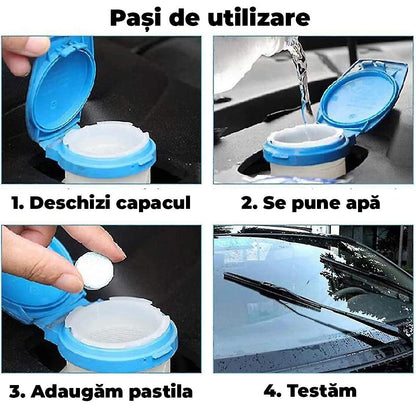 Pași de utilizare

1. Deschizi capacul

2. Se pune apă

3. Adaugăm pastila

4. Testăm