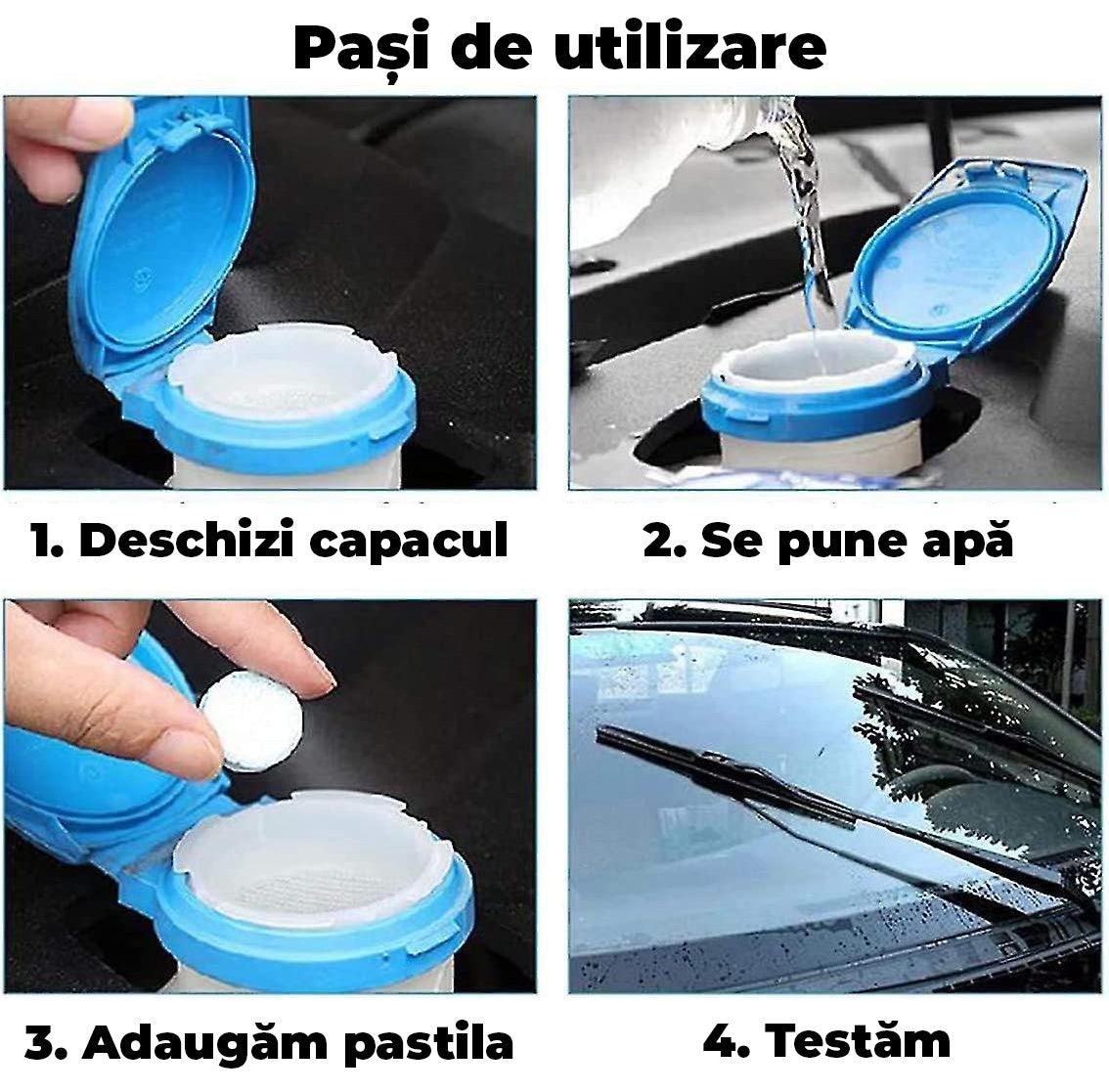 Pași de utilizare

1. Deschizi capacul

2. Se pune apă

3. Adaugăm pastila

4. Testăm