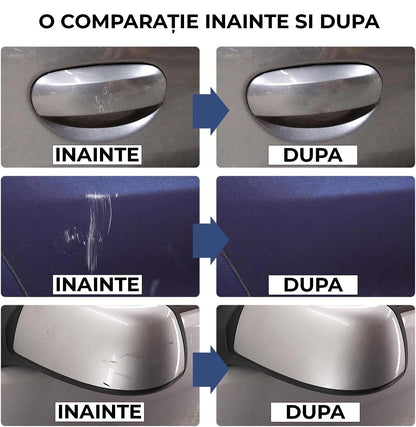 O COMPARAȚIE INAINTE SI DUPA

INAINTE

DUPA

INAINTE

DUPA

INAINTE

DUPA