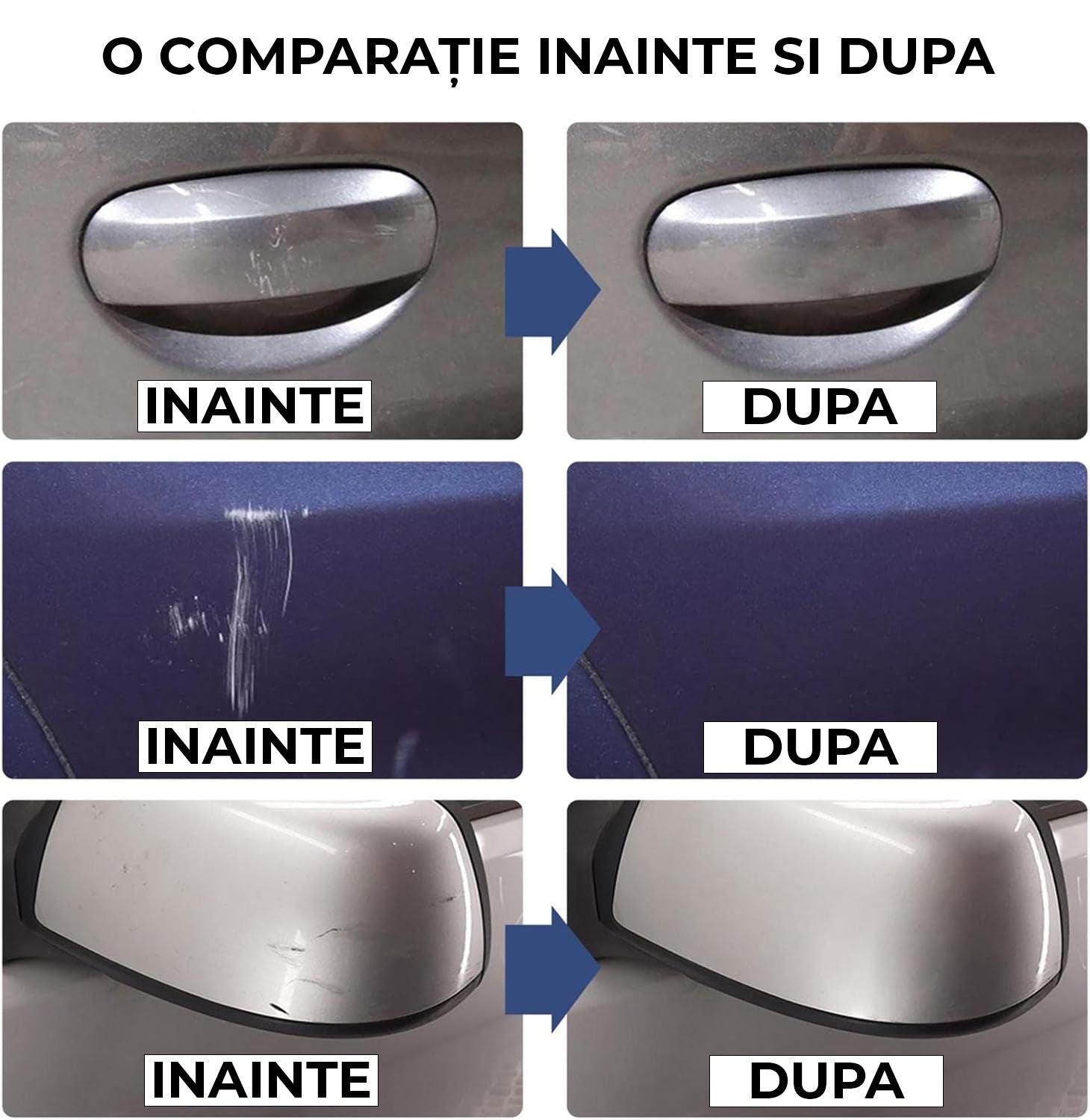 O COMPARAȚIE INAINTE SI DUPA

INAINTE

DUPA

INAINTE

DUPA

INAINTE

DUPA