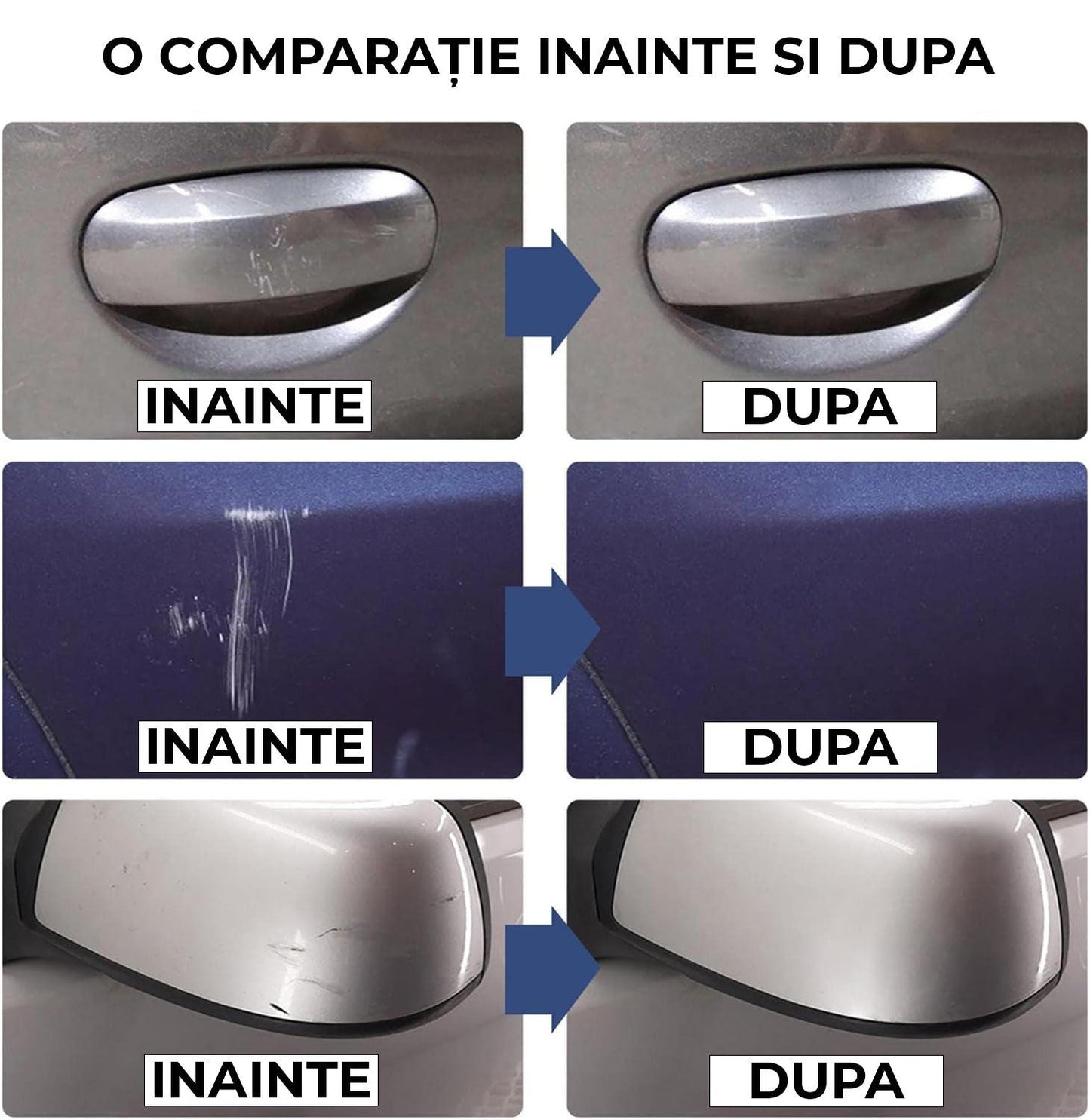 O COMPARAȚIE INAINTE SI DUPA

INAINTE

DUPA

INAINTE

DUPA

INAINTE

DUPA